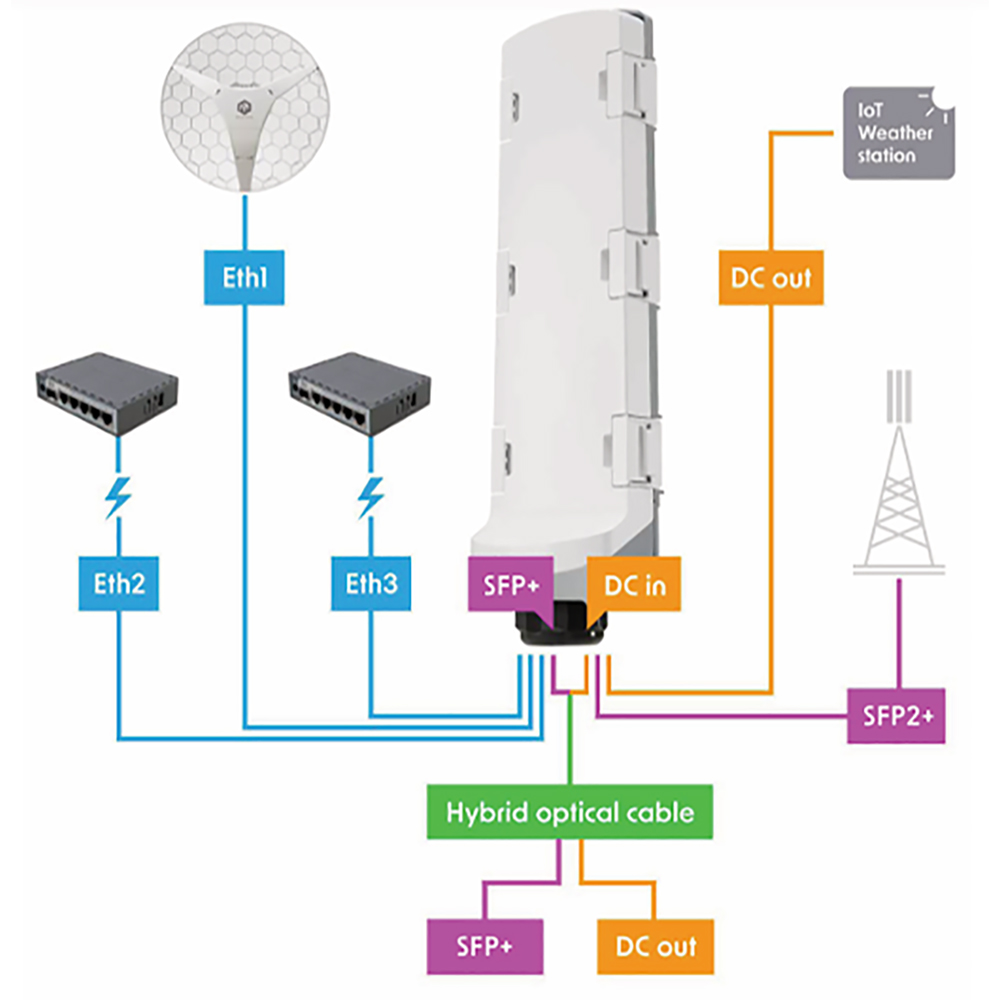 IoT Weather station

Eth1

DC out

Eth2

Eth3

SFP+

DC in

SFP2+

Hybrid optical cable

SFP+

DC out