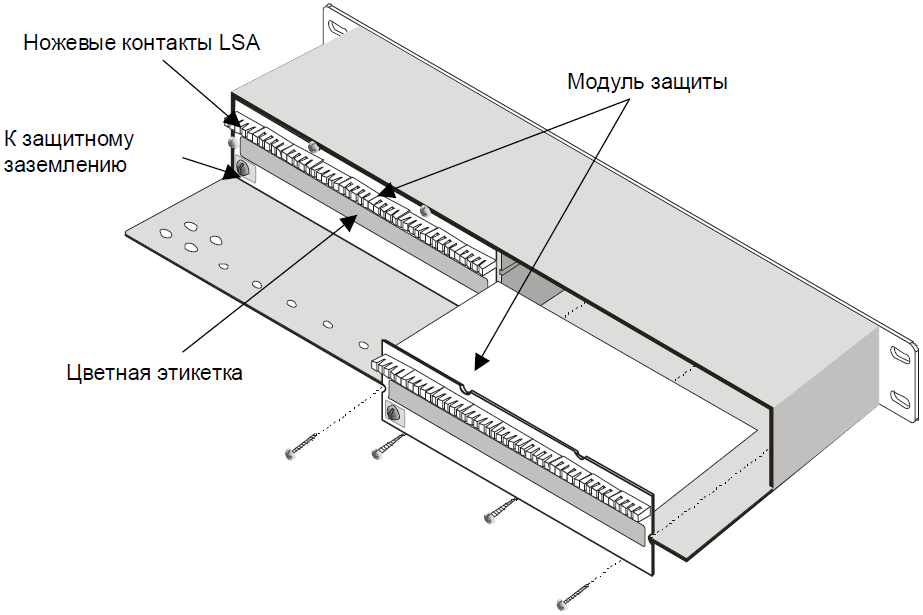 Ножевые контакты LSA

Модуль защиты

К защитному заземлению

Цветная этикетка